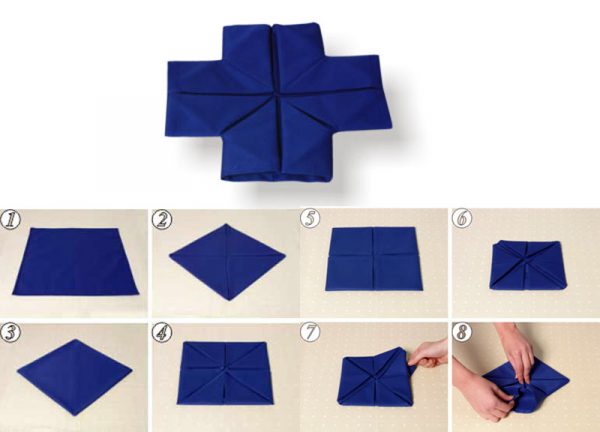 1

2

5

6

3

4

7

8