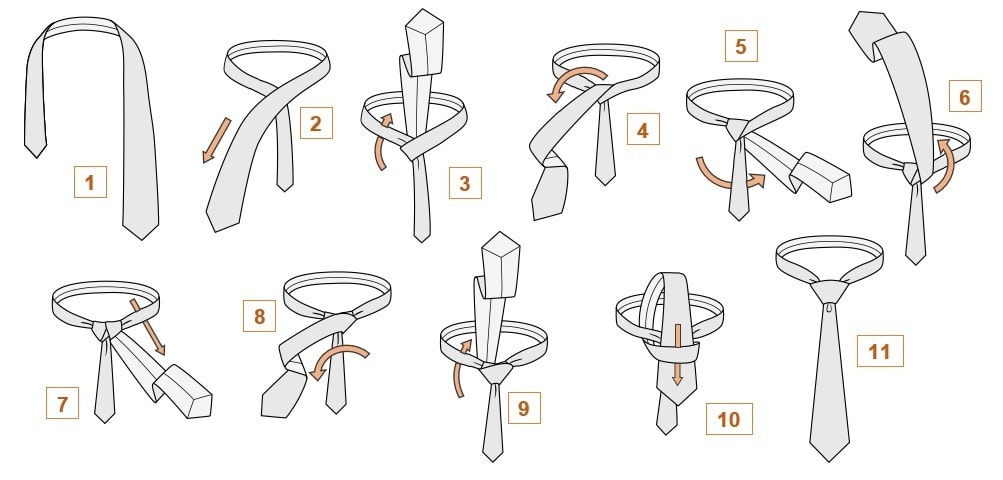 1
2
3
4
5
6
7
8
9
10
11